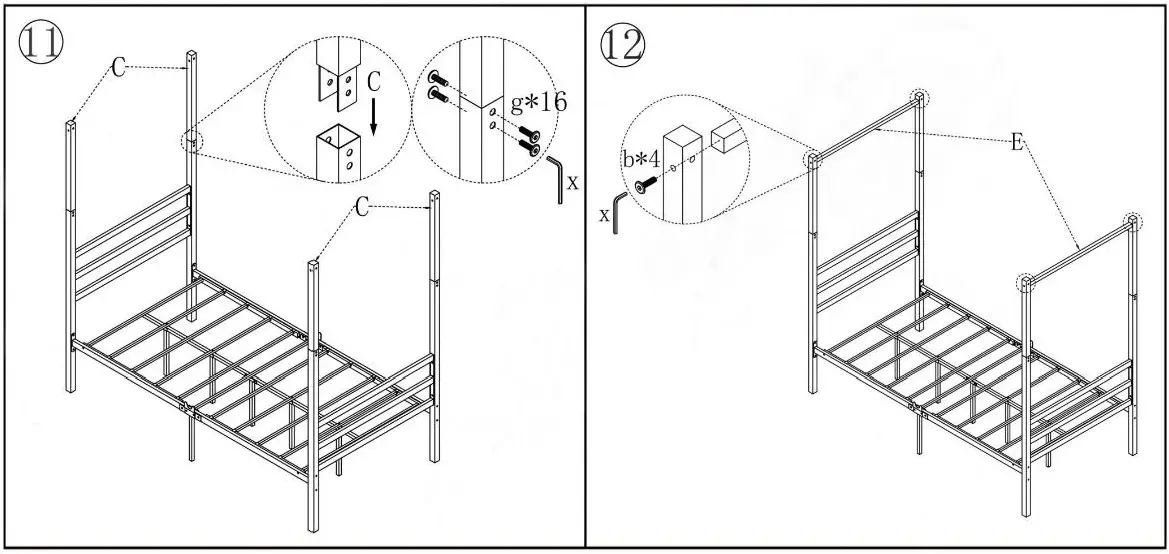 11

C

C

g*16

x

C

12

b*4

x

E