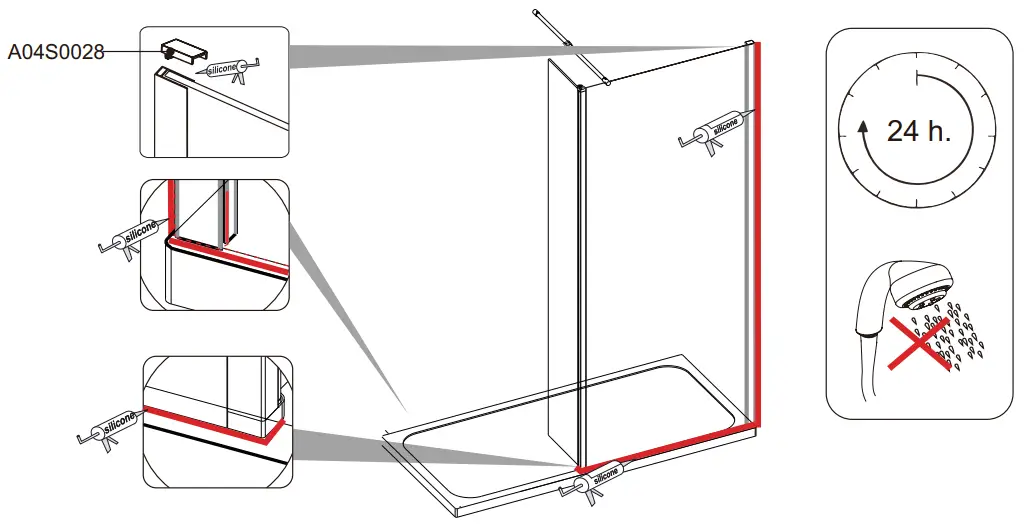 A04S0028

silicone

silicone

silicone

silicone

silicone

24 h.