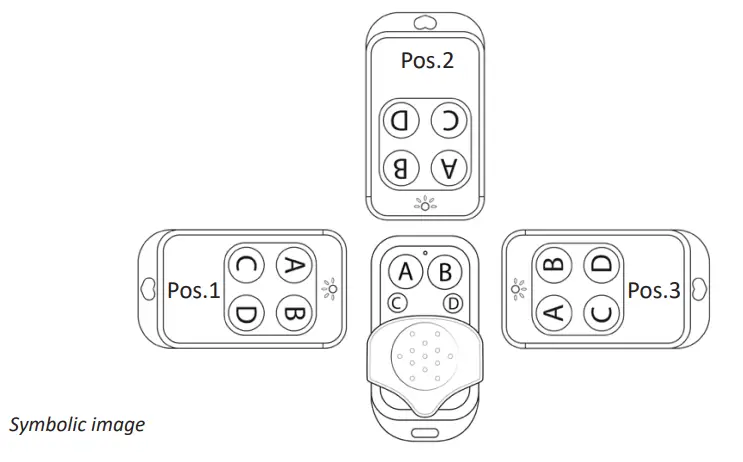 Pos.2

D C
B A

Pos.1

C A
D B

A B
C D

B D
A C

Pos.3

Symbolic image