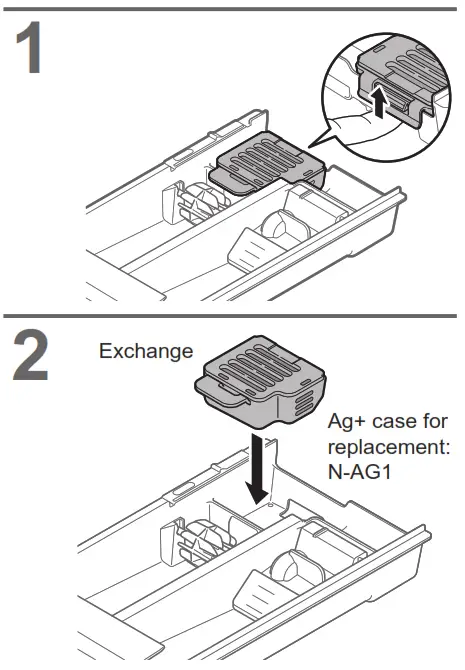 1

2

Exchange

Ag+ case for replacement: N-AG1