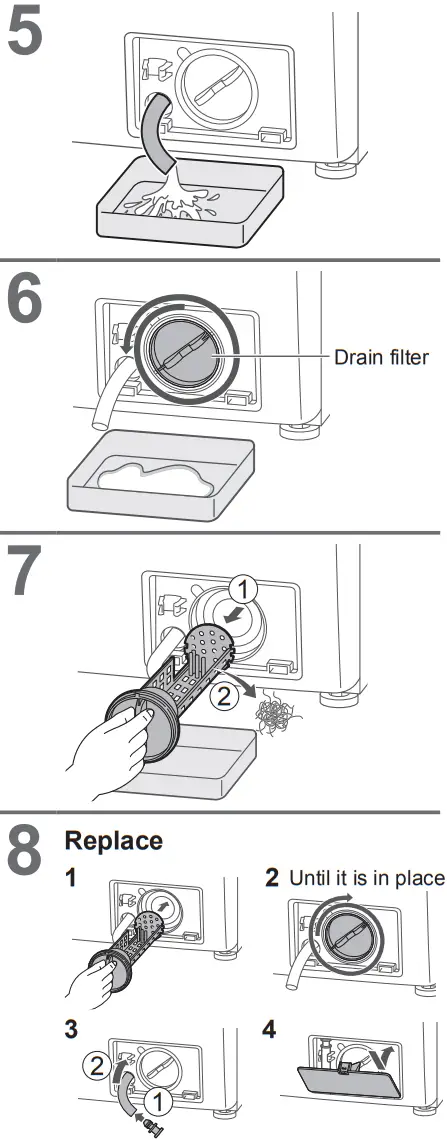 5

6

Drain filter

7

1

2

8 Replace

1

2 Until it is in place

3

2

1

4