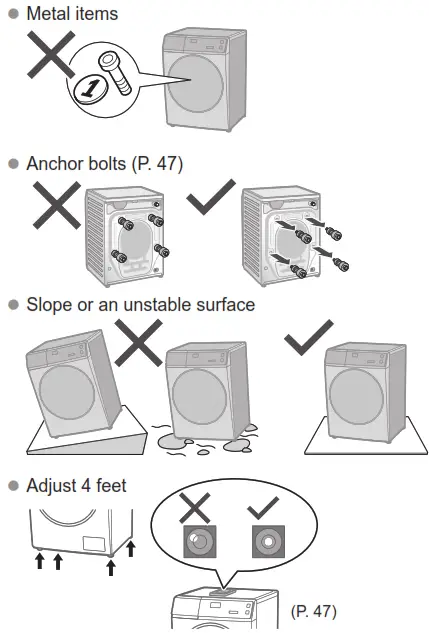 ● Metal items

1

● Anchor bolts (P. 47)

● Slope or an unstable surface

● Adjust 4 feet

(P. 47)