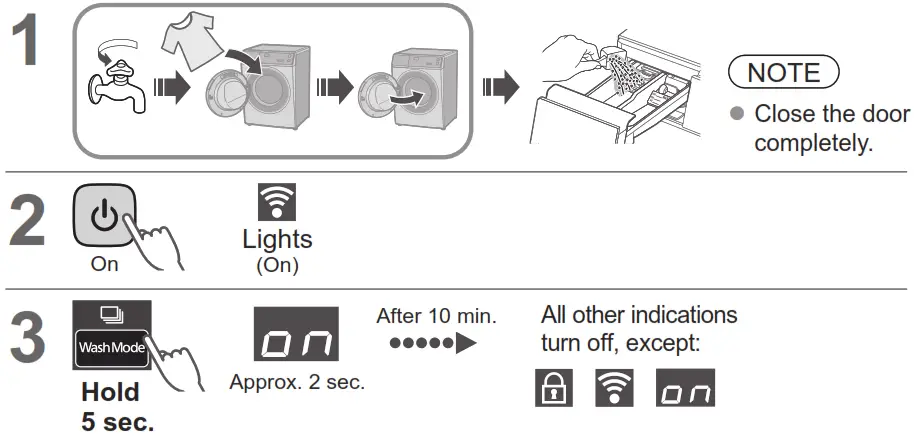 1

NOTE
● Close the door completely.

2

On

Lights
(On)

3

Wash Mode

Hold
5 sec.

on

Approx. 2 sec.

After 10 min.

All other indications turn off, except:

on