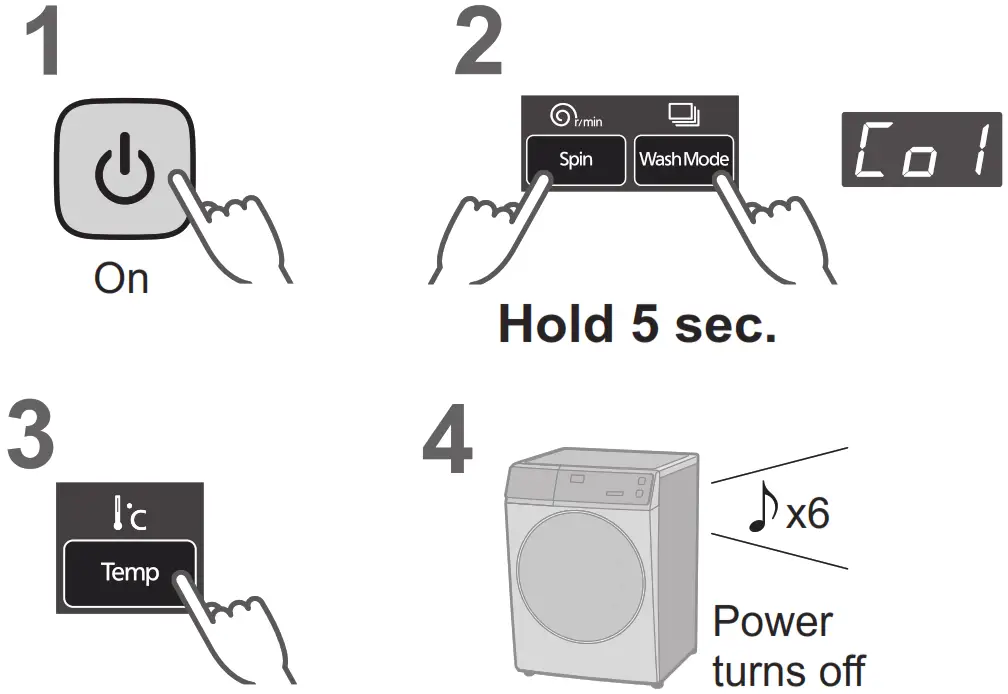 1

On

2

r/min

Spin

Wash Mode

Co 1

Hold 5 sec.

3

°C

Temp

4

x6

Power turns off