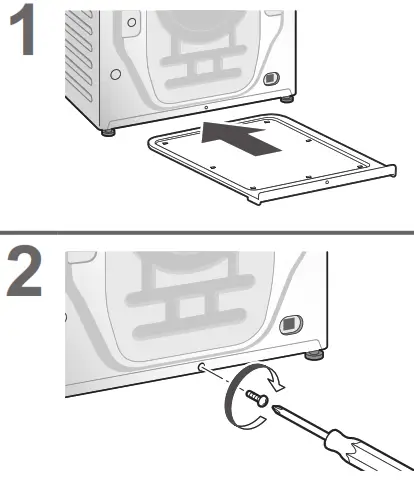 1

2