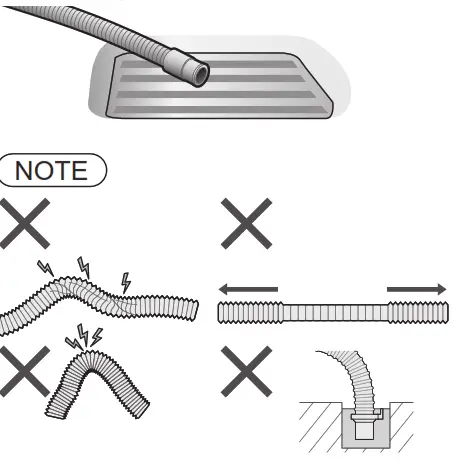 NOTE