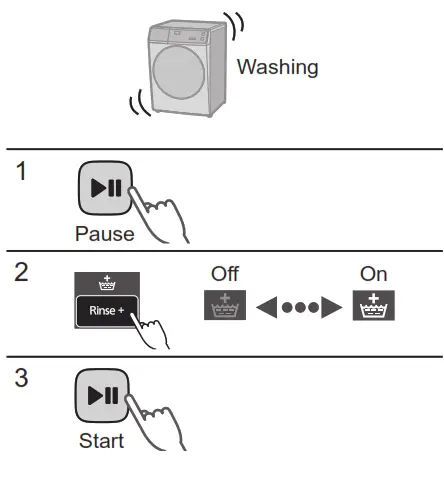 Washing

1

Pause

2

Rinse +

Off

On

3

Start