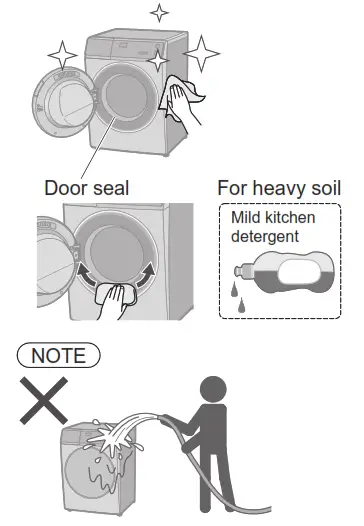 Door seal

For heavy soil

Mild kitchen detergent

NOTE