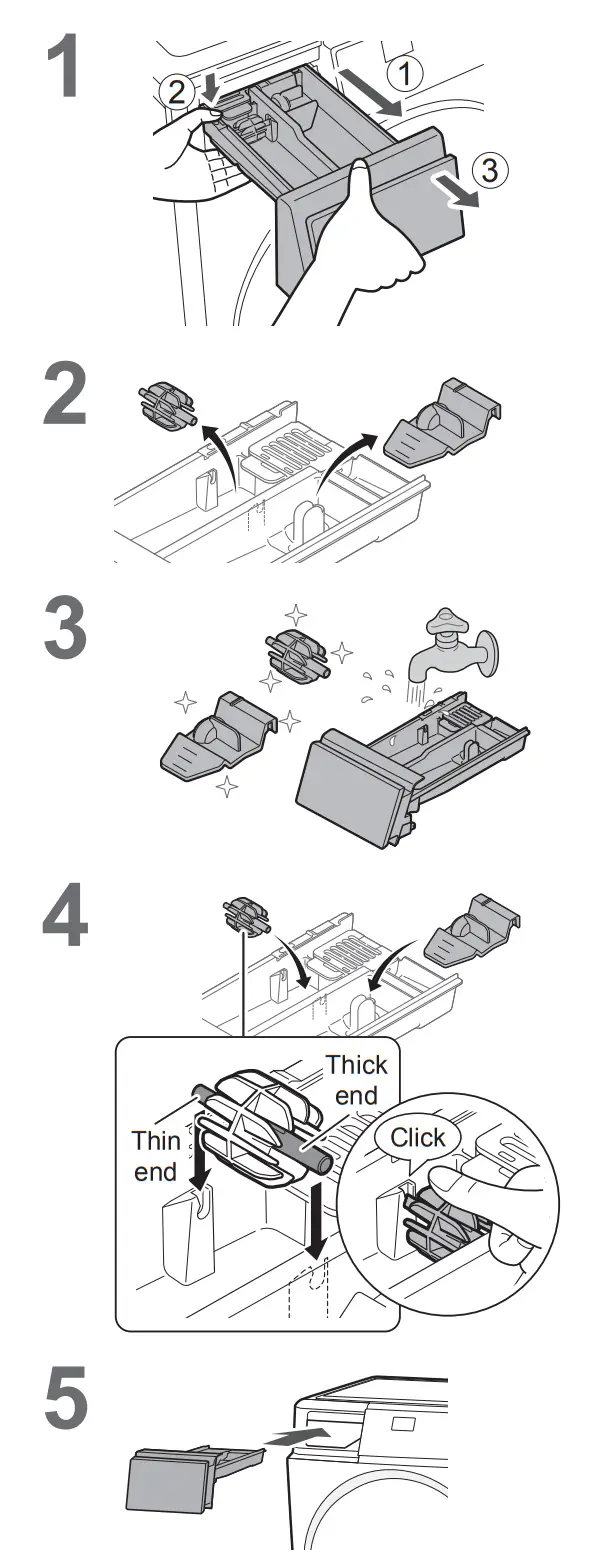 1

2

1

3

2

3

4

Thick end

Thin end

Click

5