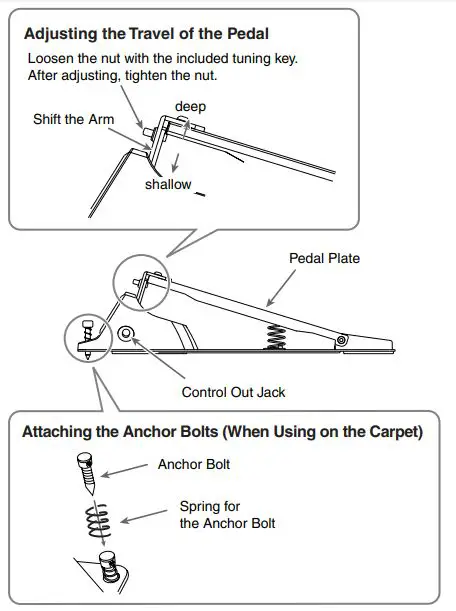 Adjusting the Travel of the Pedal

Loosen the nut with the included tuning key.
After adjusting, tighten the nut.

Shift the Arm

deep

shallow

Pedal Plate

Control Out Jack

Attaching the Anchor Bolts (When Using on the Carpet)

Anchor Bolt

Spring for the Anchor Bolt