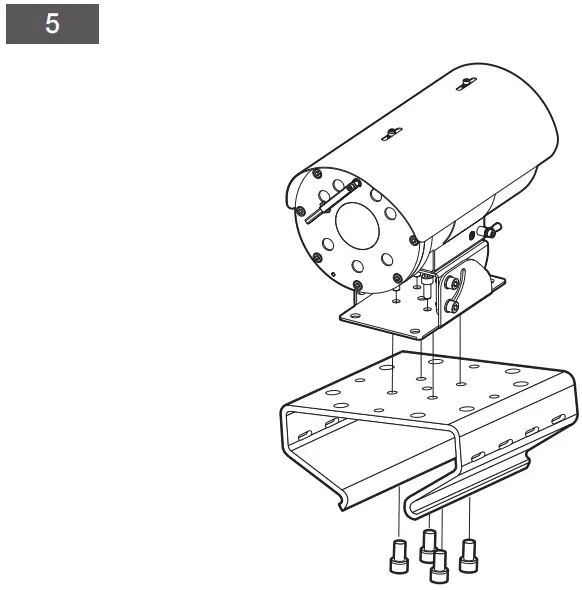 5