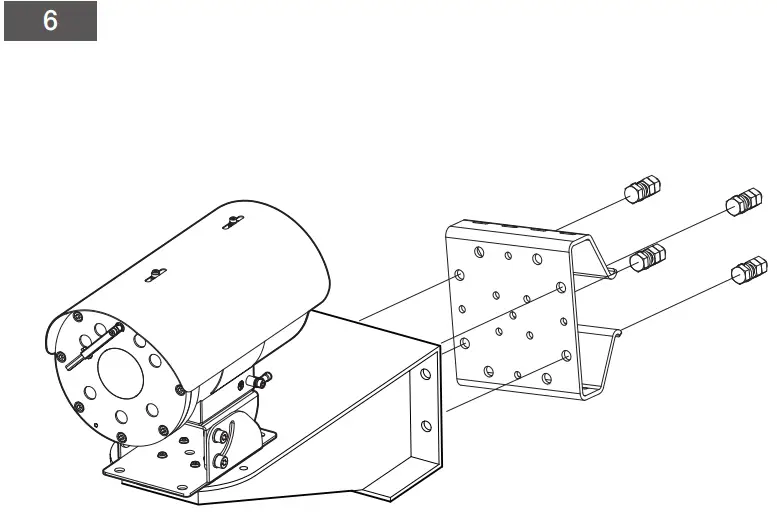 6