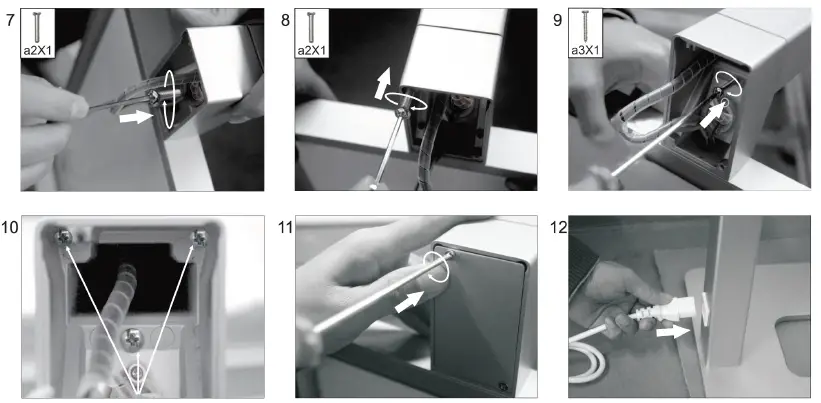 7
a2X1

8
a2X1

9
a3X1

10

11

12