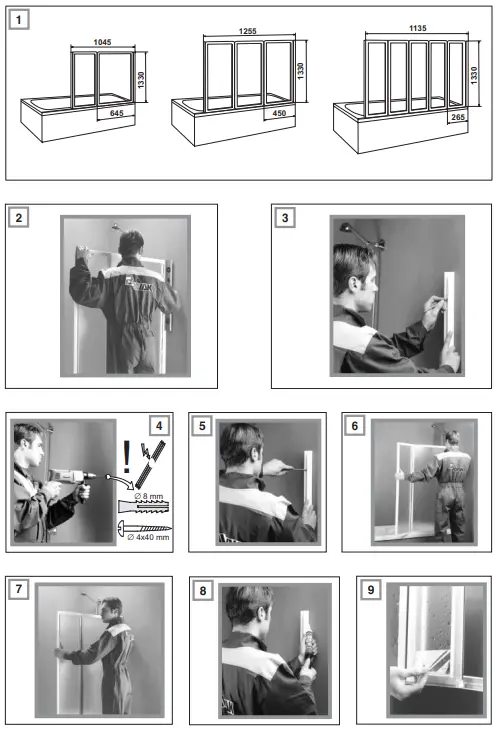 1

1045

1330

645

1255

1330

450

1135

1330

265

2

3

4

!

∅ 8 mm

∅ 4x40 mm

5

6

7

8

9