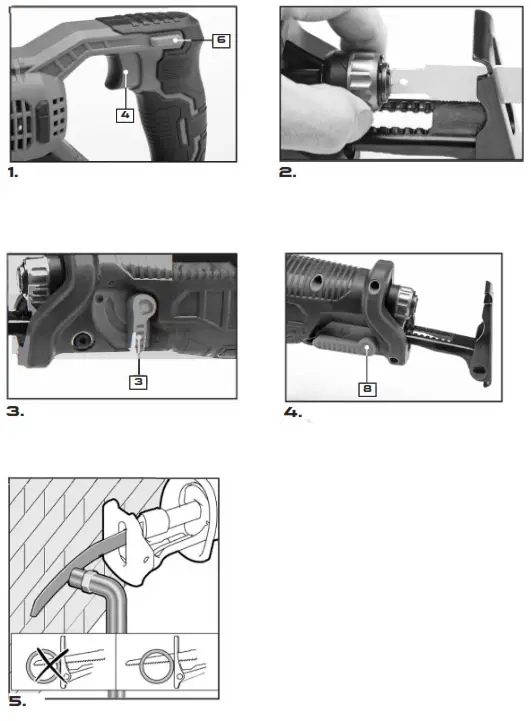 6
4
1.
2.
3
3.
8
4.
5.