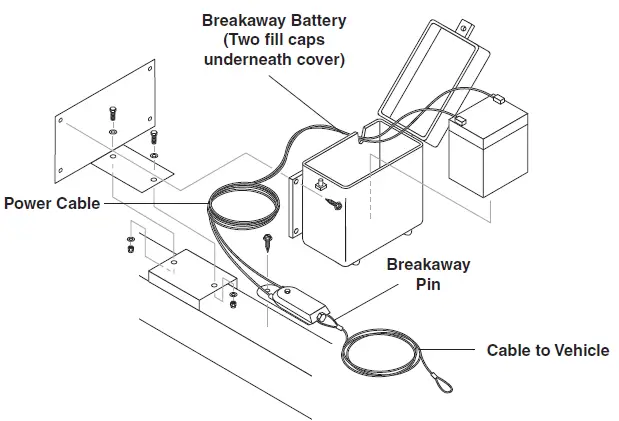 Breakaway Battery
(Two fill caps
underneath cover)

Power Cable

Breakaway
Pin

Cable to Vehicle