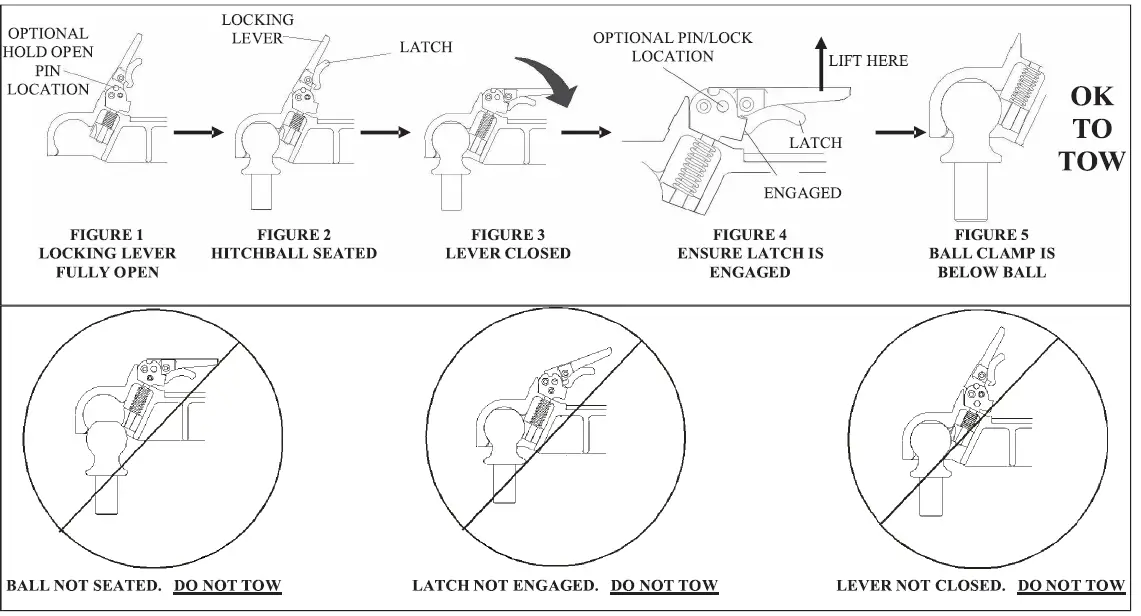 OPTIONAL HOLD OPEN PIN LOCATION

LOCKING LEVER

LATCH

OPTIONAL PIN/LOCK LOCATION

LIFT HERE

LATCH

ENGAGED

OK TO TOW

FIGURE 1
LOCKING LEVER FULLY OPEN

FIGURE 2
HITCHBALL SEATED

FIGURE 3
LEVER CLOSED

FIGURE 4
ENSURE LATCH IS ENGAGED

FIGURE 5
BALL CLAMP IS BELOW BALL

BALL NOT SEATED. DO NOT TOW

LATCH NOT ENGAGED. DO NOT TOW

LEVER NOT CLOSED. DO NOT TOW