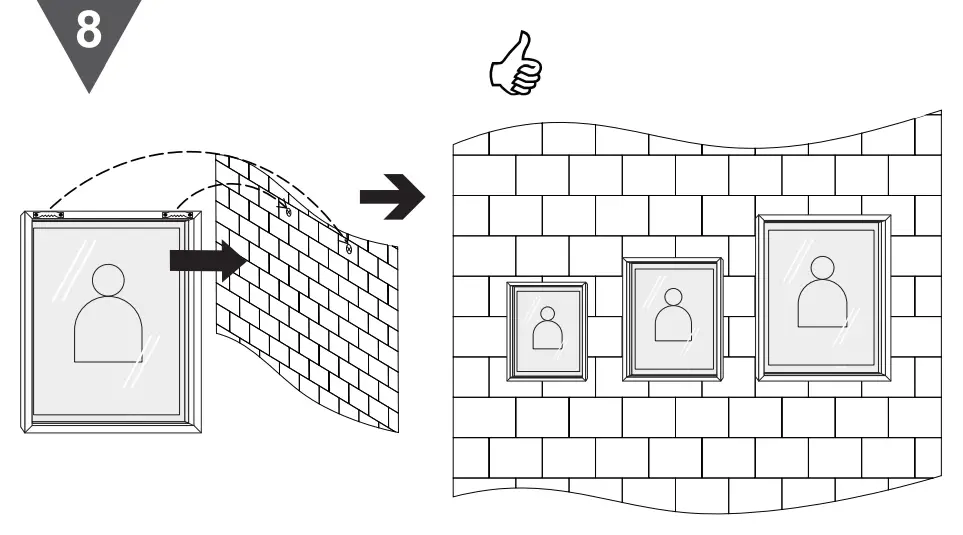 8