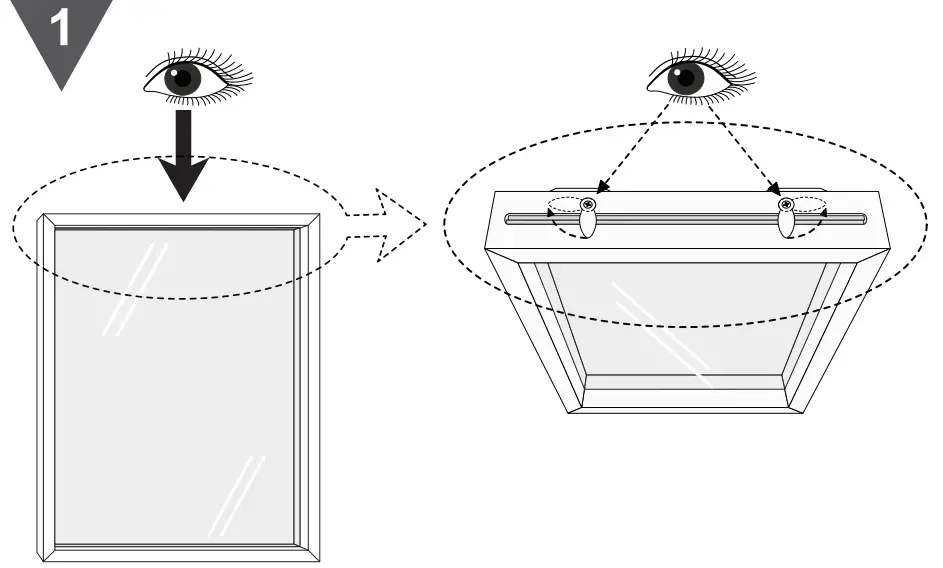 1