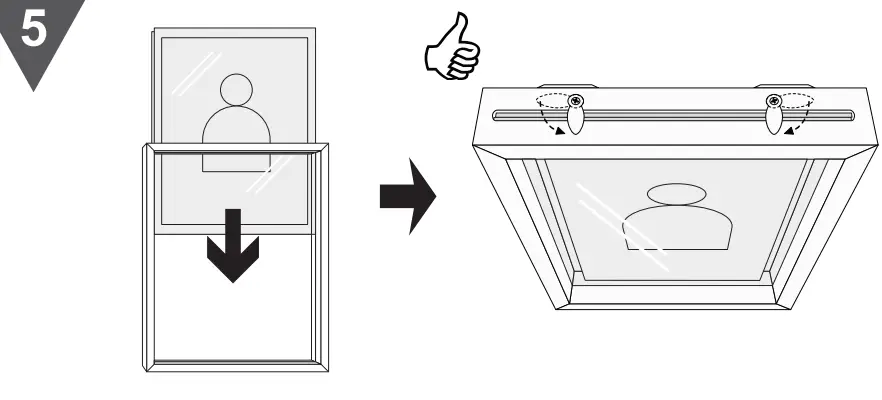 5