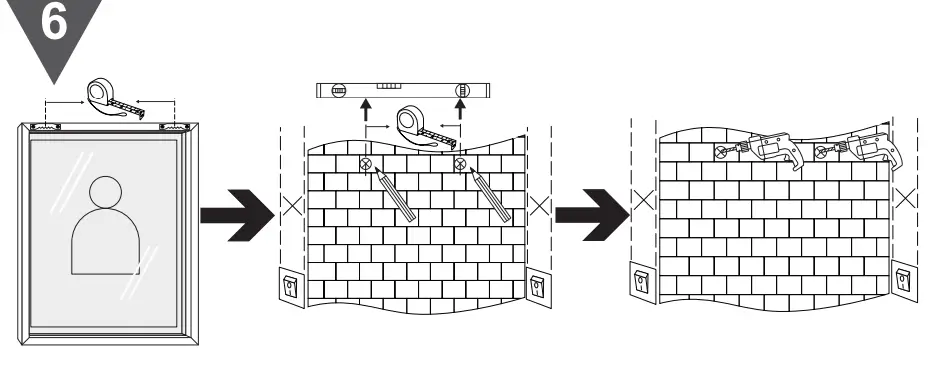 6