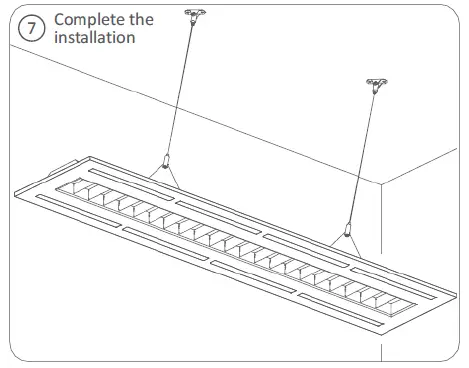 7 Complete the installation