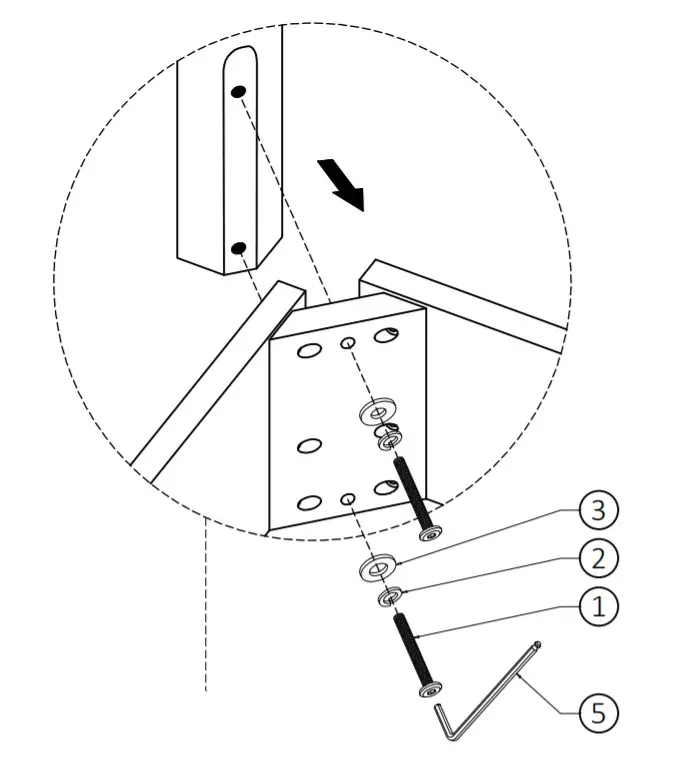 3
2
1
5