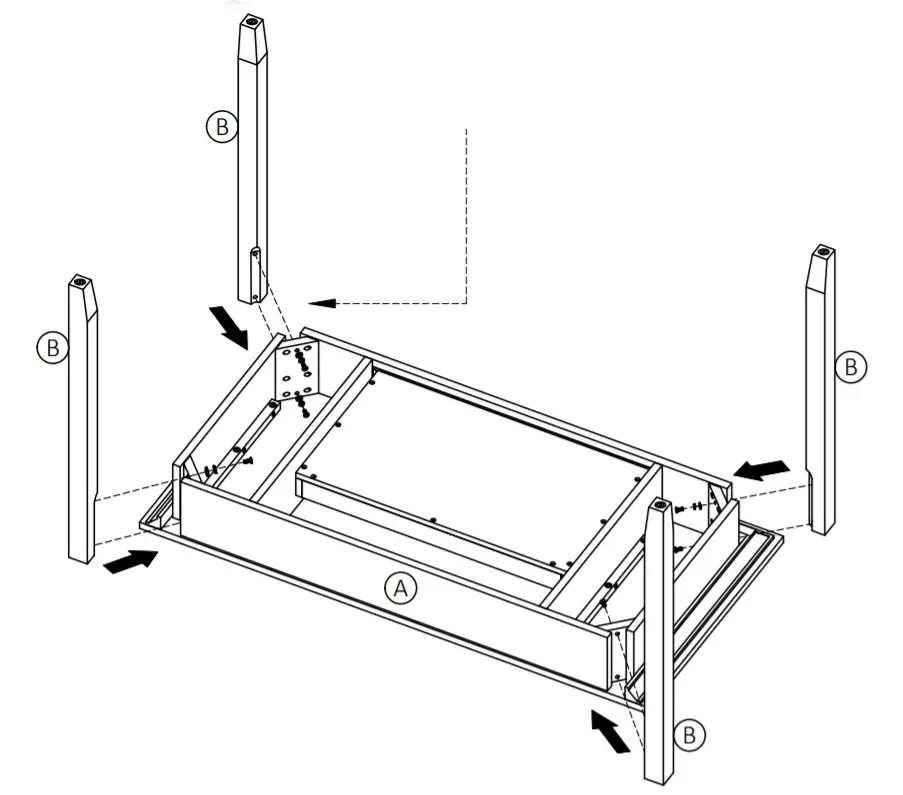 B
B
B
A
B