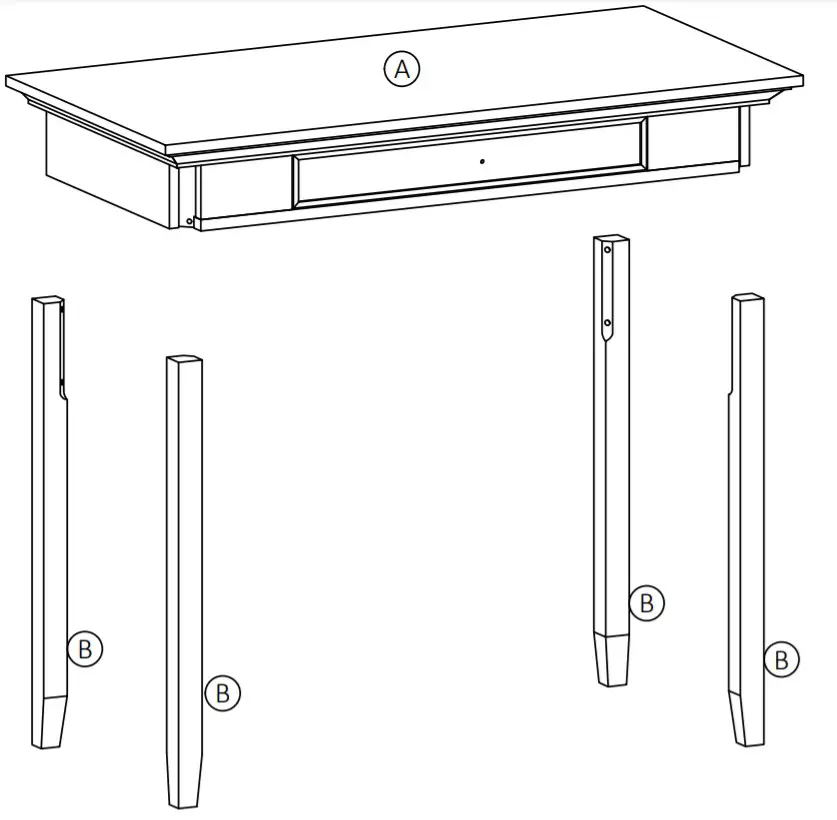 A

B

B

B

B