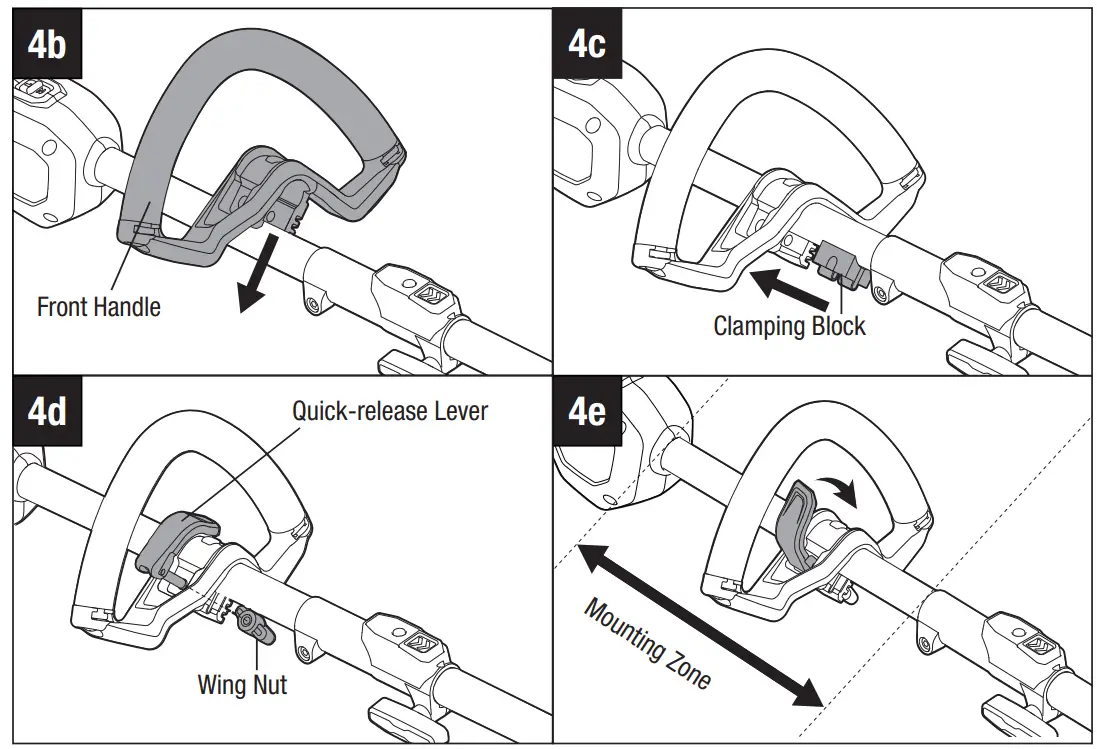 4b

Front Handle

4c

Clamping Block

4d

Quick-release Lever

Wing Nut

4e

Mounting Zone