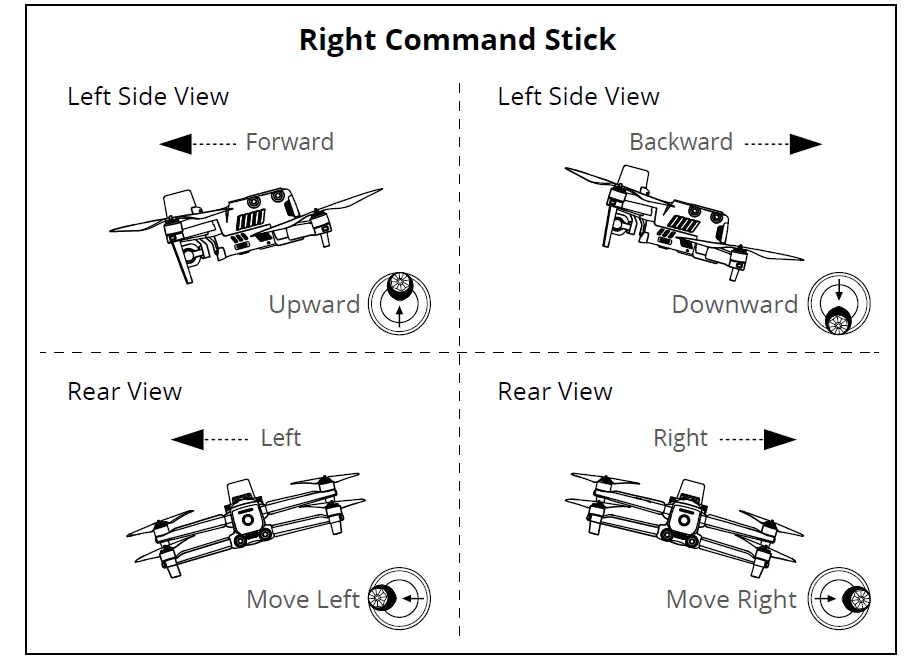 Right Command Stick

Left Side View

Forward

Upward

Left Side View

Backward

Downward

Rear View

Left

Move Left

Rear View

Right

Move Right