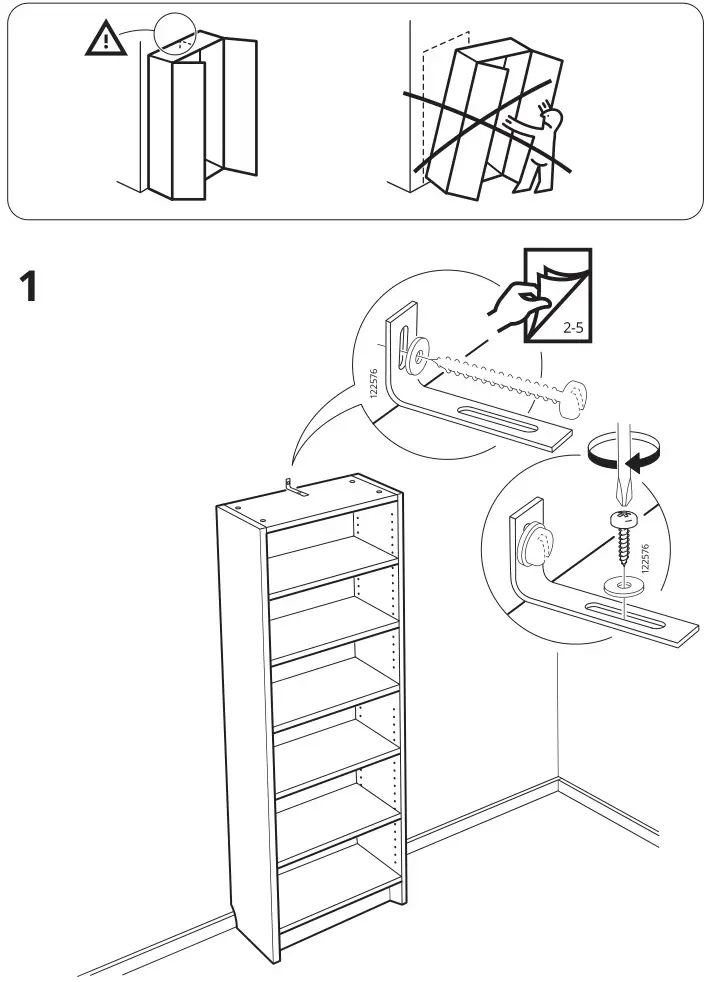 1

2-5

122576

122576