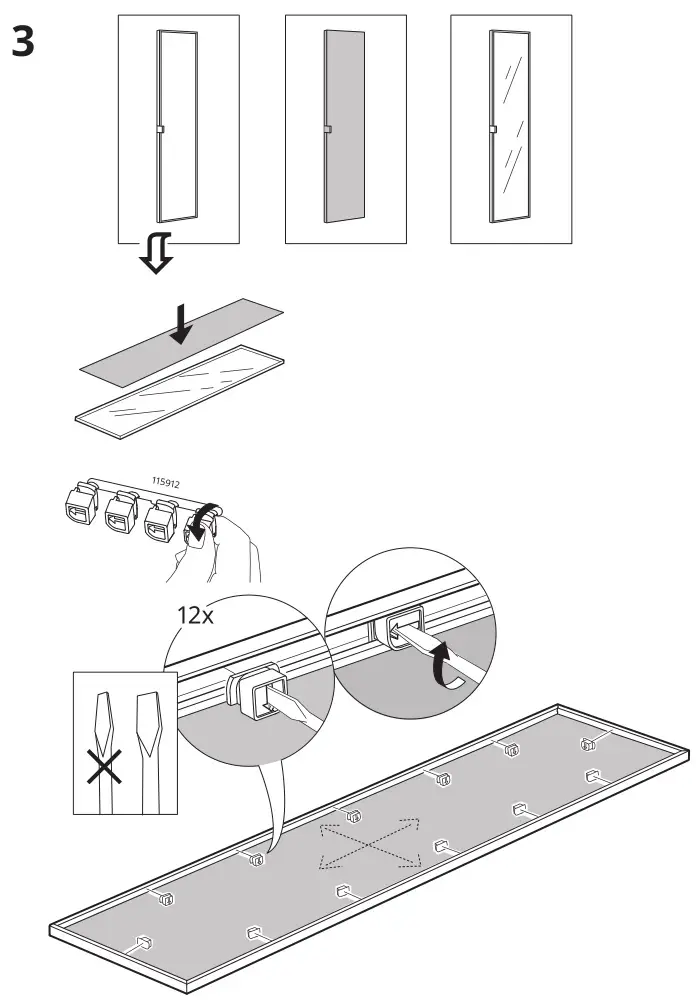 3

115912

12x