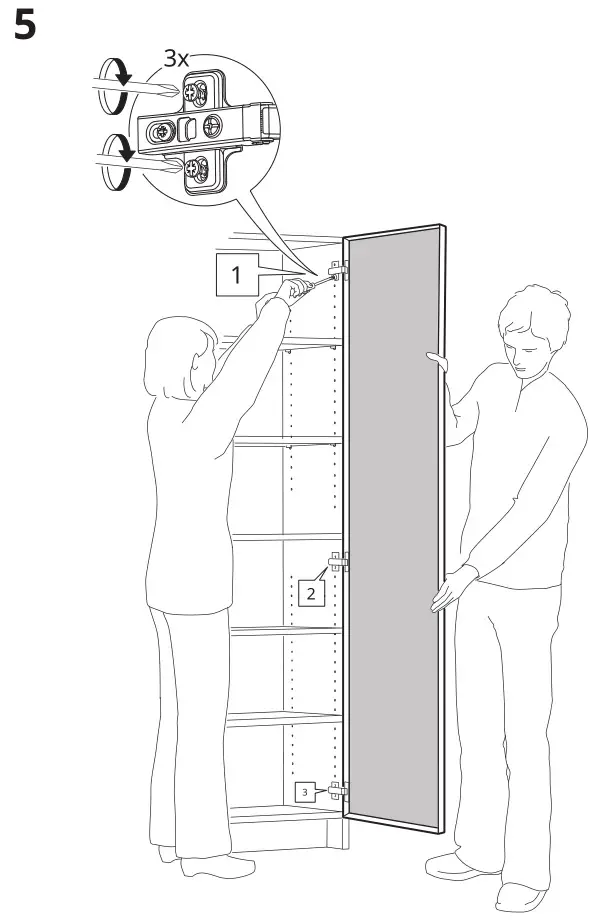 5

3x

1

2

3