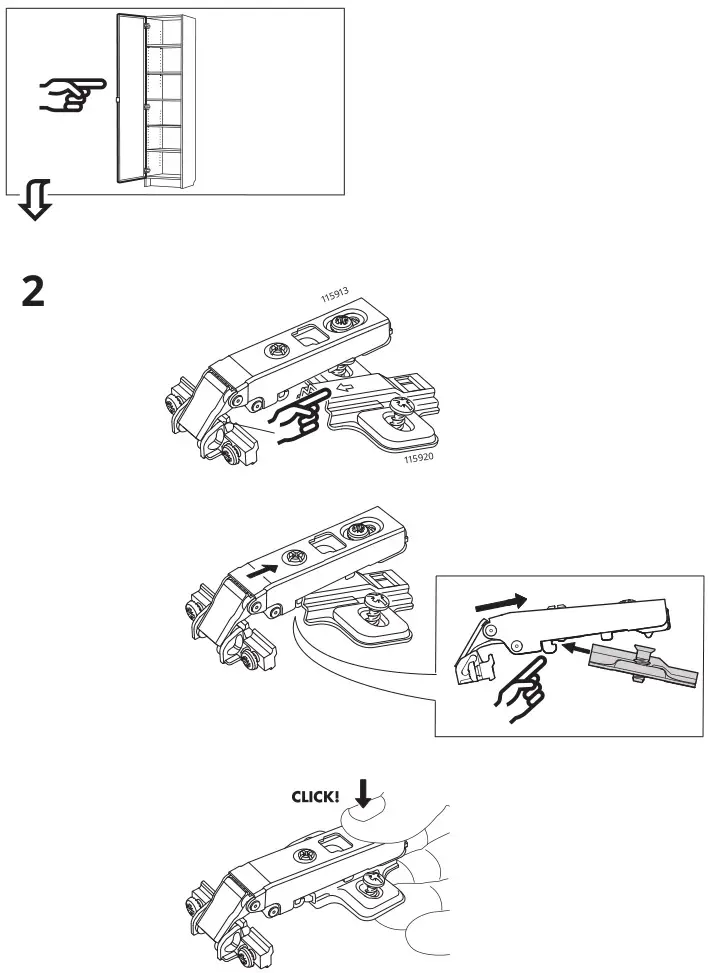 2

115913

115920

CLICK!