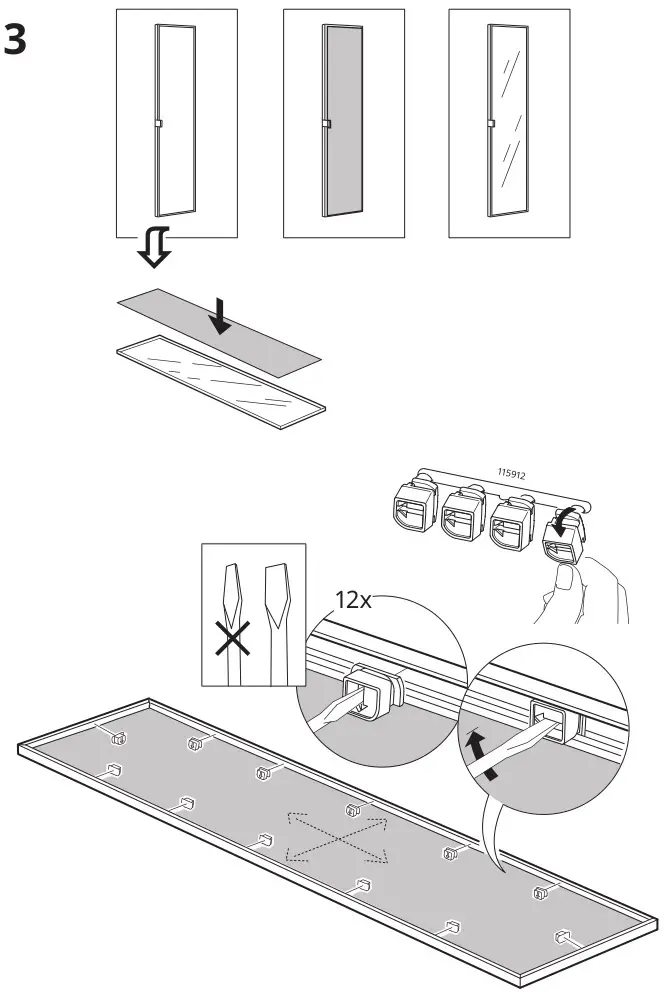 3

115912

12x