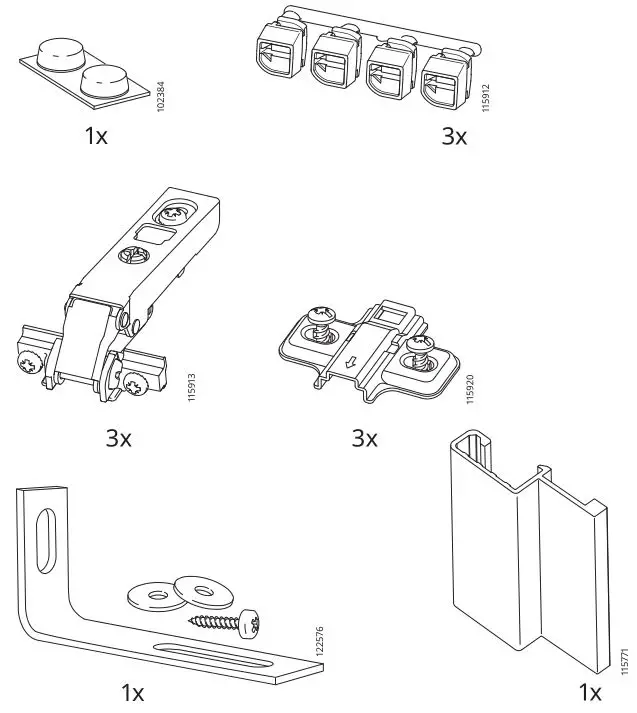 102384
1x

115912
3x

115913
3x

115920
3x

122576
1x

115771
1x