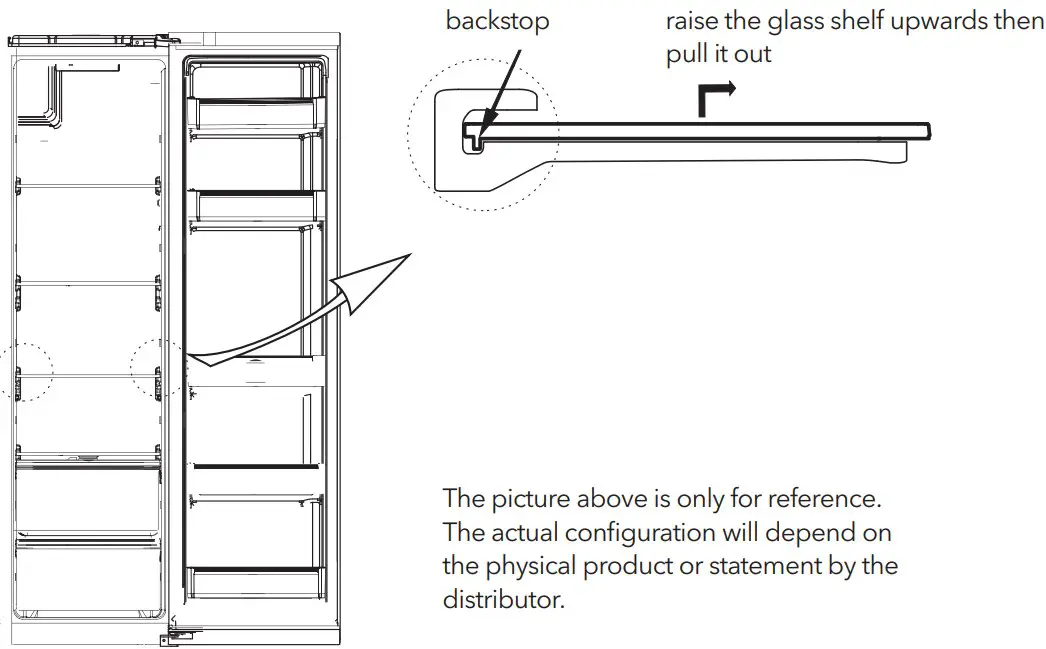 backstop

raise the glass shelf upwards then pull it out

The picture above is only for reference. The actual configuration will depend on the physical product or statement by the distributor.