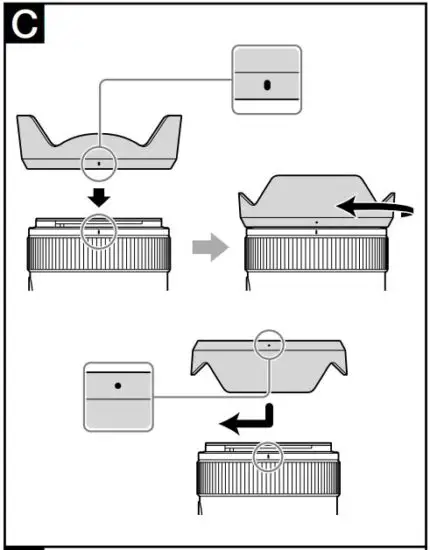 C