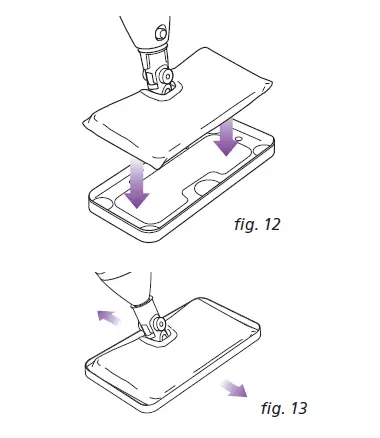 fig. 12

fig. 13