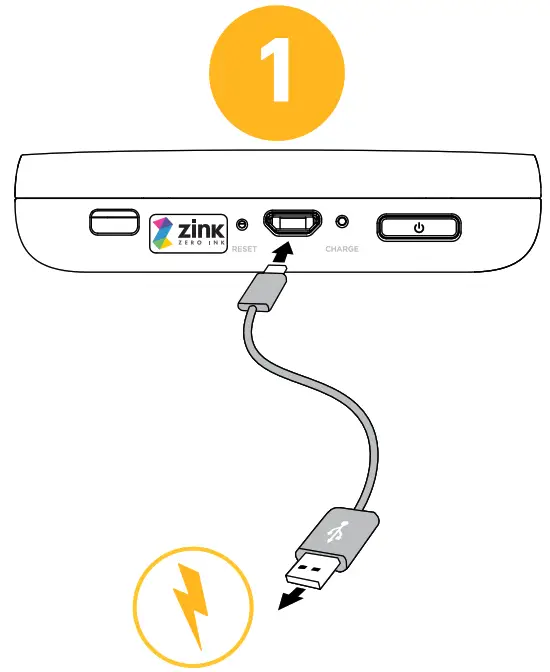 1

zink
ZERO INK

RESET

CHARGE