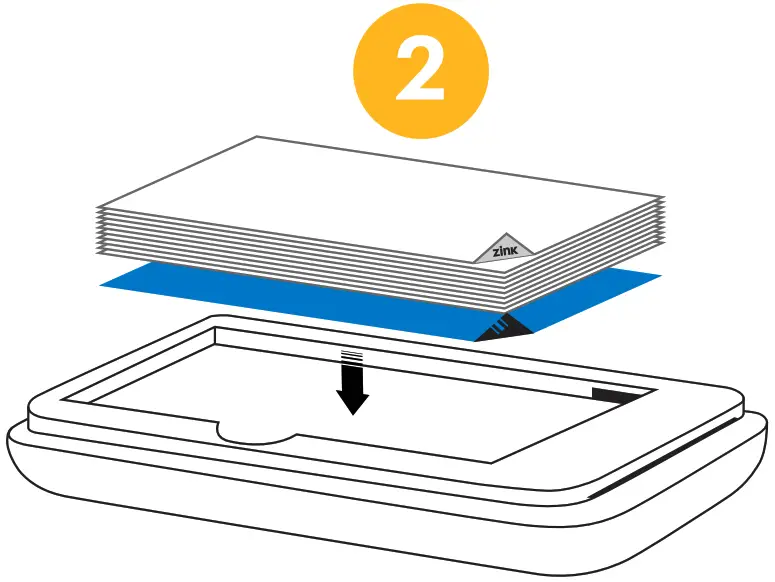 2

zink