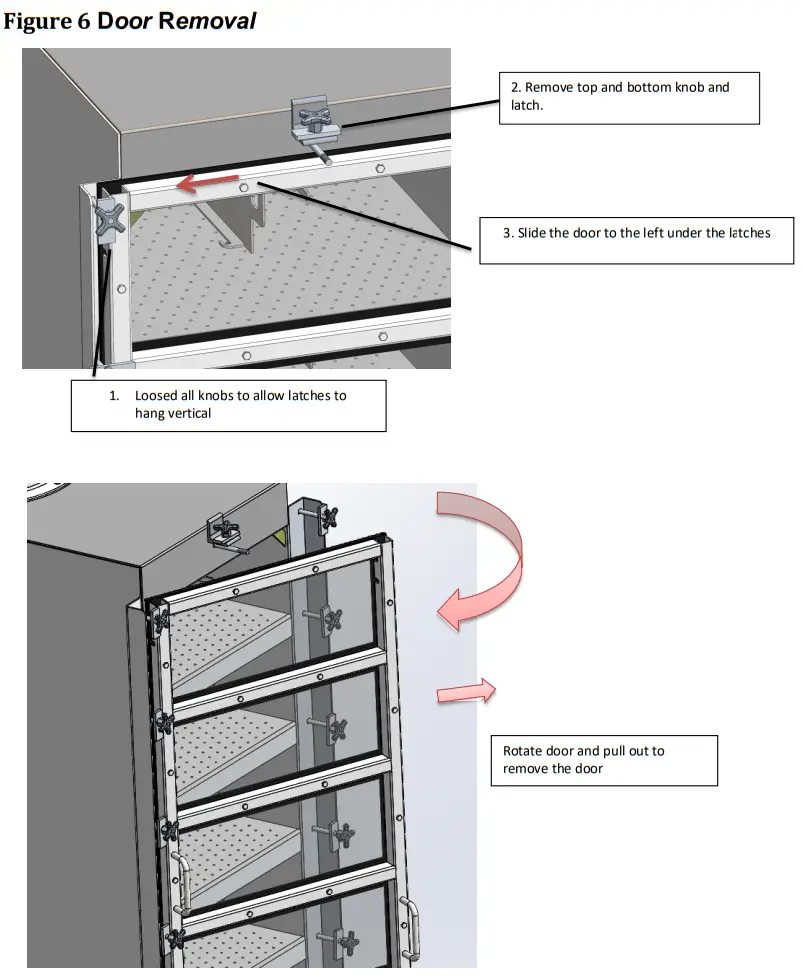 Figure 6 Door Removal

2. Remove top and bottom knob and latch.

3. Slide the door to the left under the latches

1. Loosed all knobs to allow latches to hang vertical

Rotate door and pull out to remove the door