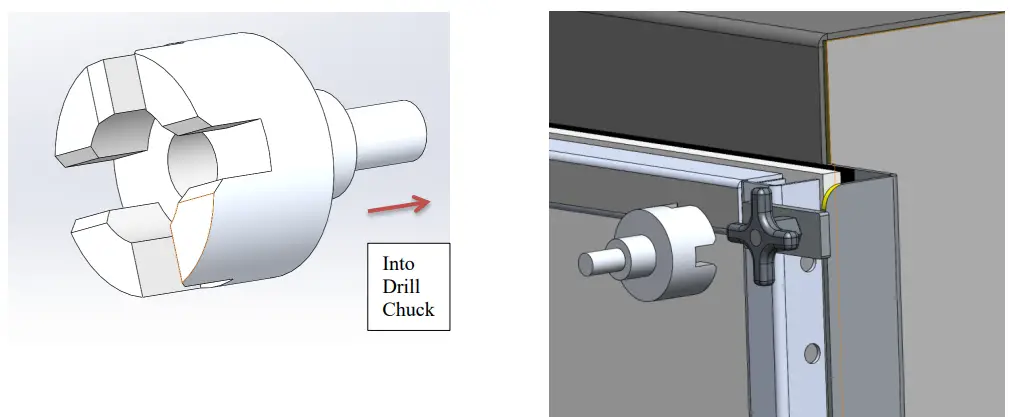 Into Drill Chuck