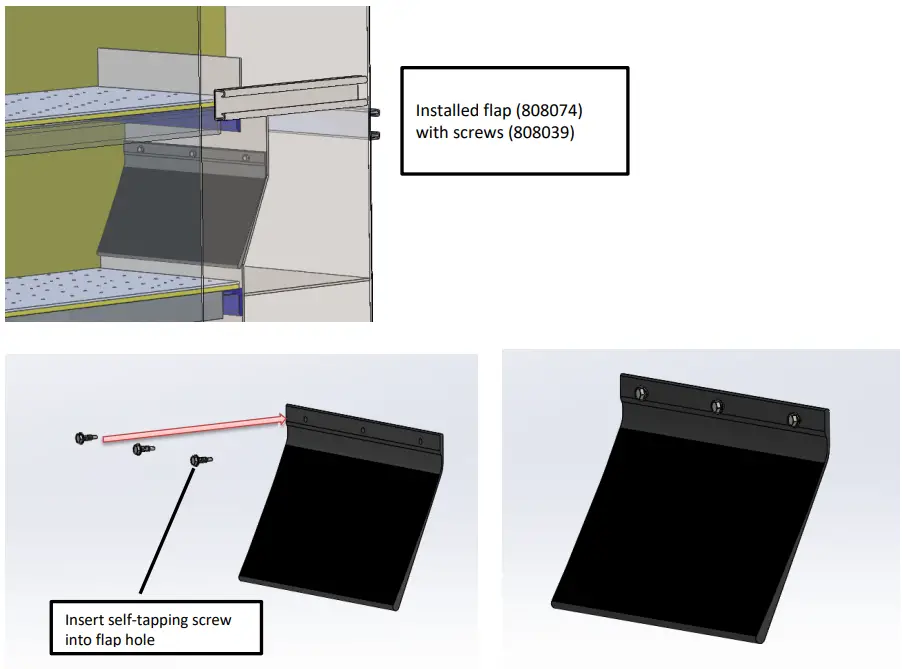 Installed flap (808074)
with screws (808039)

Insert self-tapping screw
into flap hole