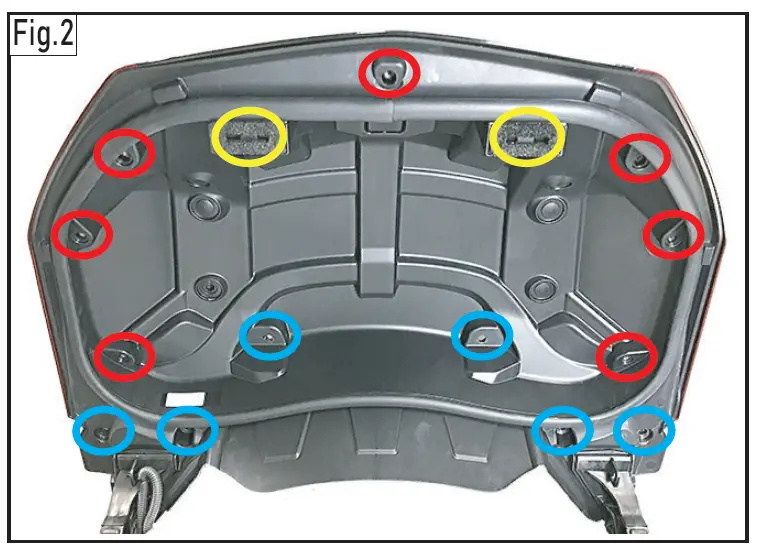 Fig.2