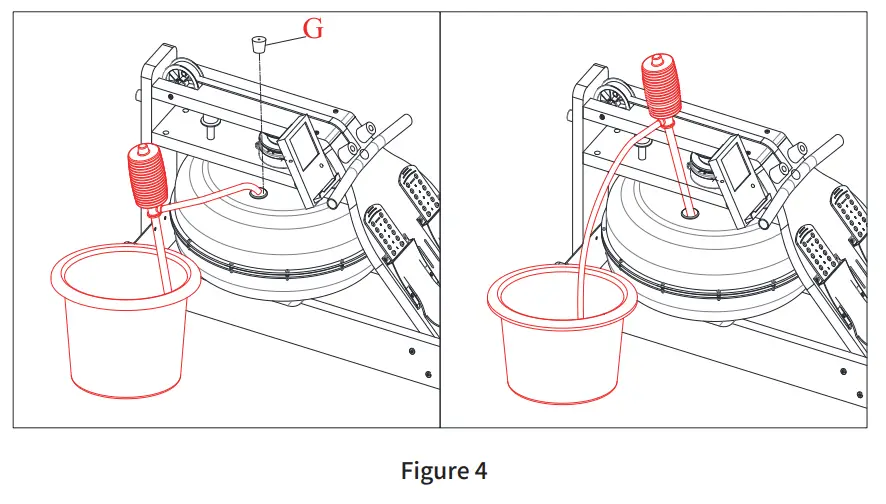 G

Figure 4