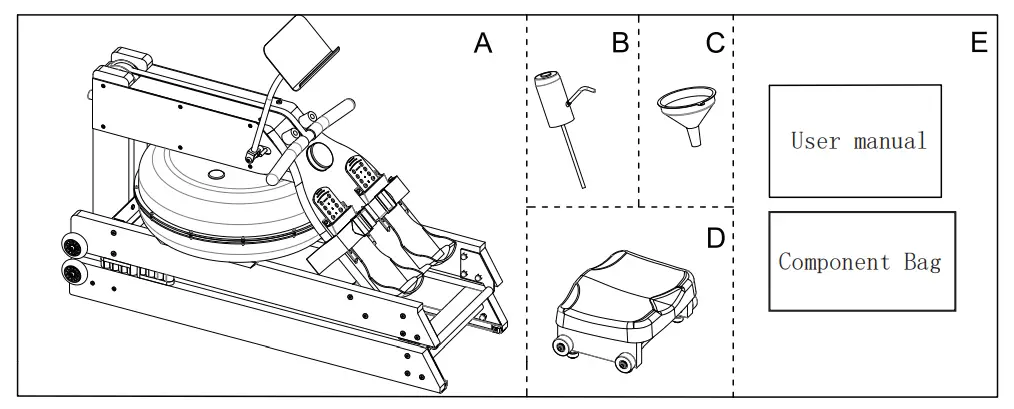 A

B

C

D

E

User manual

Component Bag