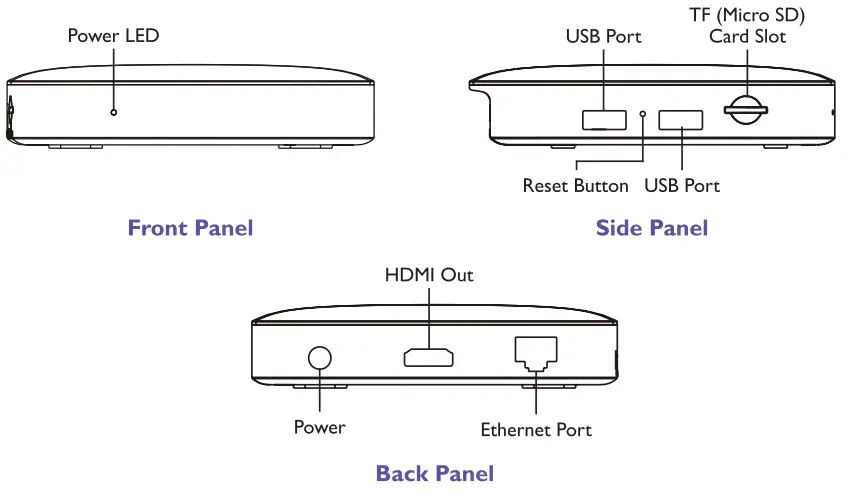 Power LED

Front Panel

USB Port

TF (Micro SD) Card Slot

Reset Button

USB Port

Side Panel

HDMI Out

Power

Ethernet Port

Back Panel