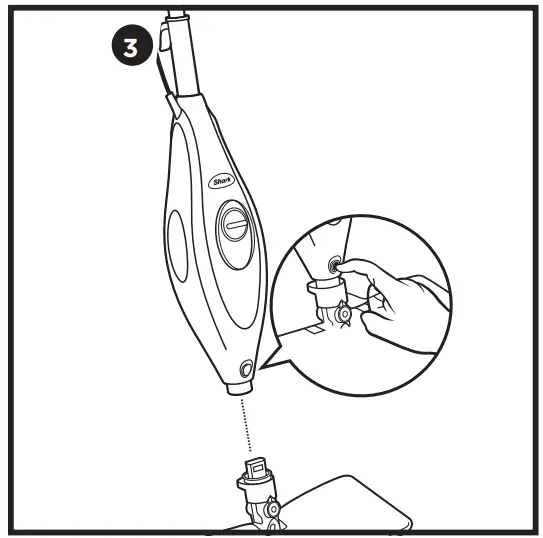 3

Shark